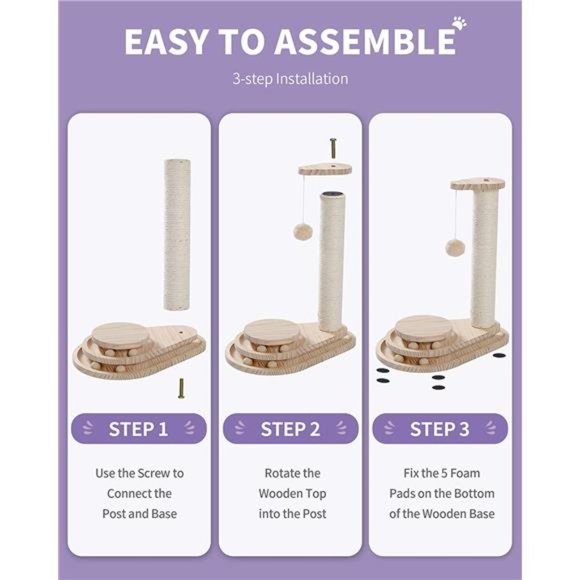 EASY TO ASSEMBLE

3-step Installation

STEP 1

Use the Screw to Connect the Post and Base

STEP 2

Rotate the Wooden Top into the Post

STEP 3

Fix the 5 Foam Pads on the Bottom of the Wooden Base